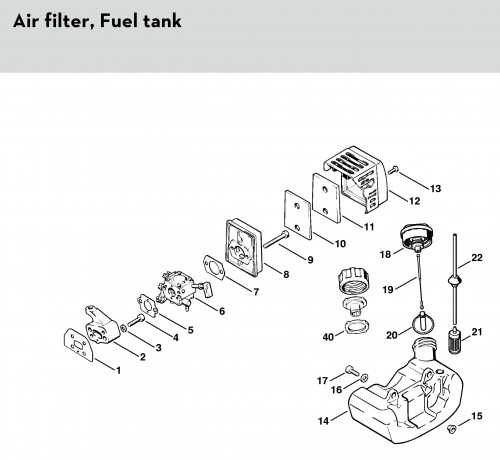 Air filter, Fuel tank

13
12
11
10
9
8
7
6
5
4
3
2
1
18
22
19
40
20
21
17
16
14
15